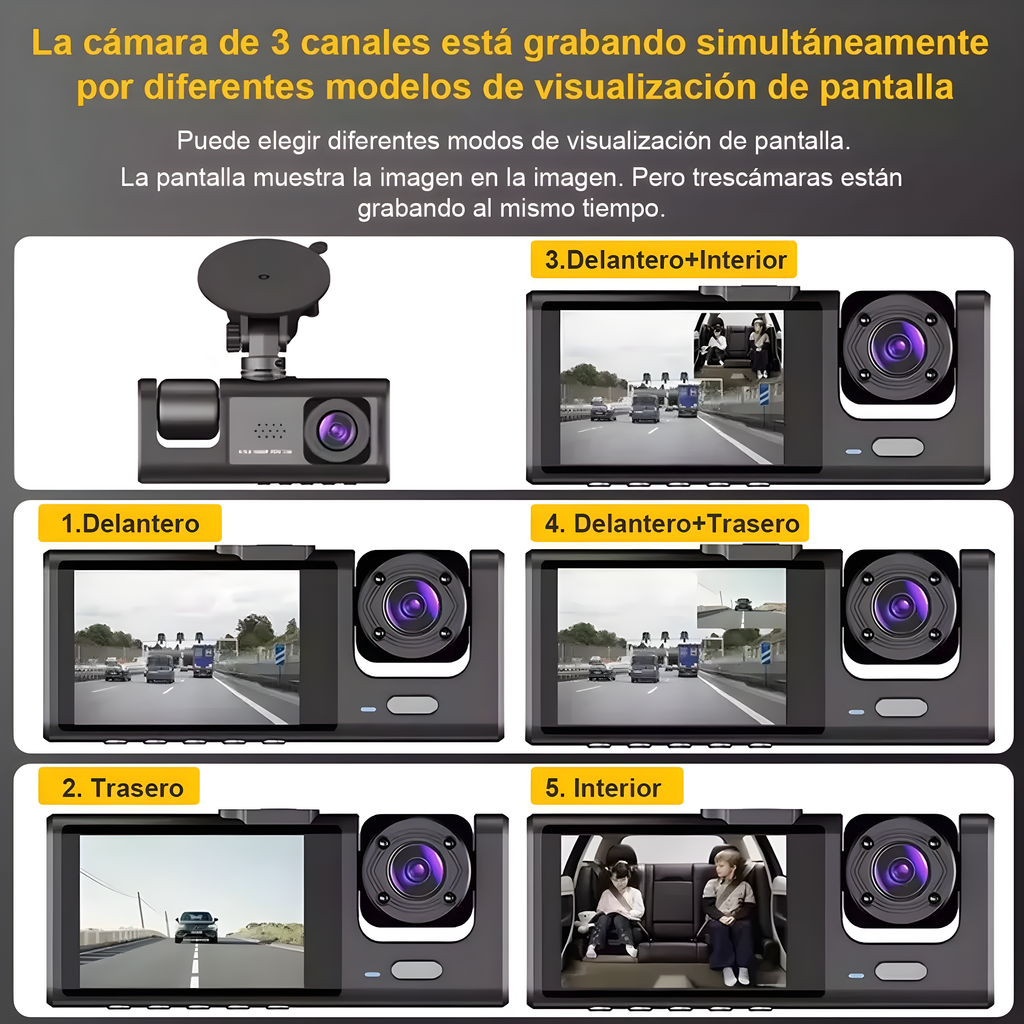 La cámara de 3 canales está grabando simultáneamente por diferentes modelos de visualización de pantalla

Puede elegir diferentes modos de visualización de pantalla.
La pantalla muestra la imagen en la imagen. Pero trescámaras están grabando al mismo tiempo.

3.Delantero+Interior

1.Delantero

4. Delantero+Trasero

2. Trasero

5. Interior