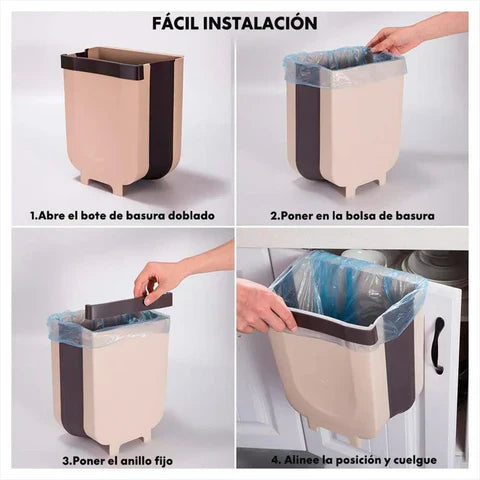 FÁCIL INSTALACIÓN

1.Abre el bote de basura doblado

2.Poner en la bolsa de basura

3.Poner el anillo fijo

4. Alinee la posición y cuelgue