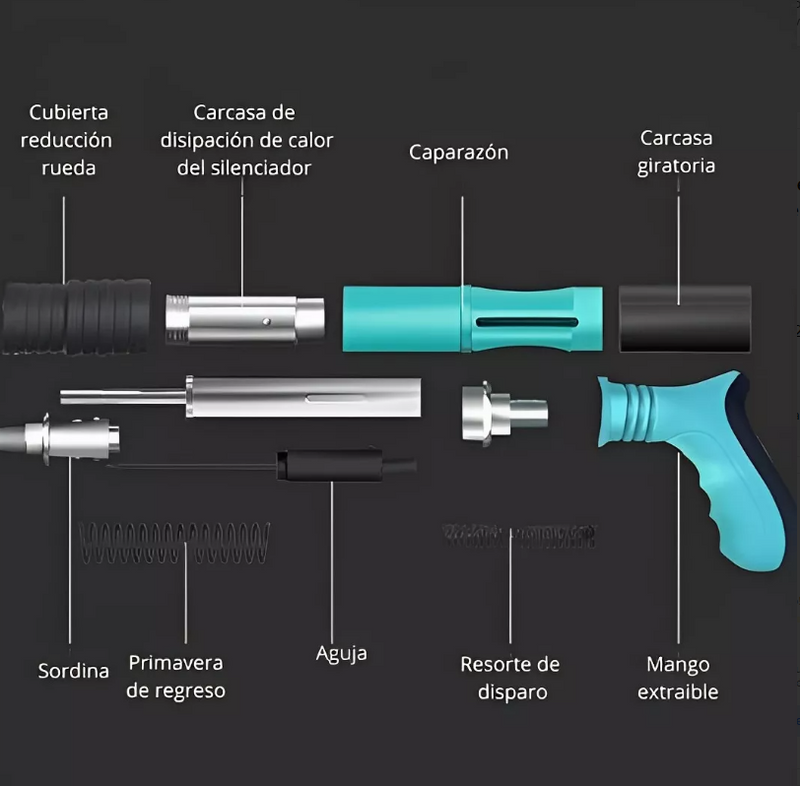 Cubierta reducción rueda

Carcasa de disipación de calor del silenciador

Caparazón

Carcasa giratoria

Sordina

Primavera de regreso

Aguja

Resorte de disparo

Mango extraible