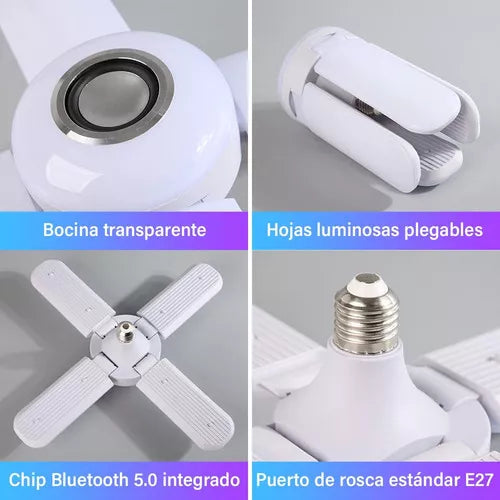 Bocina transparente

Hojas luminosas plegables

Chip Bluetooth 5.0 integrado

Puerto de rosca estándar E27