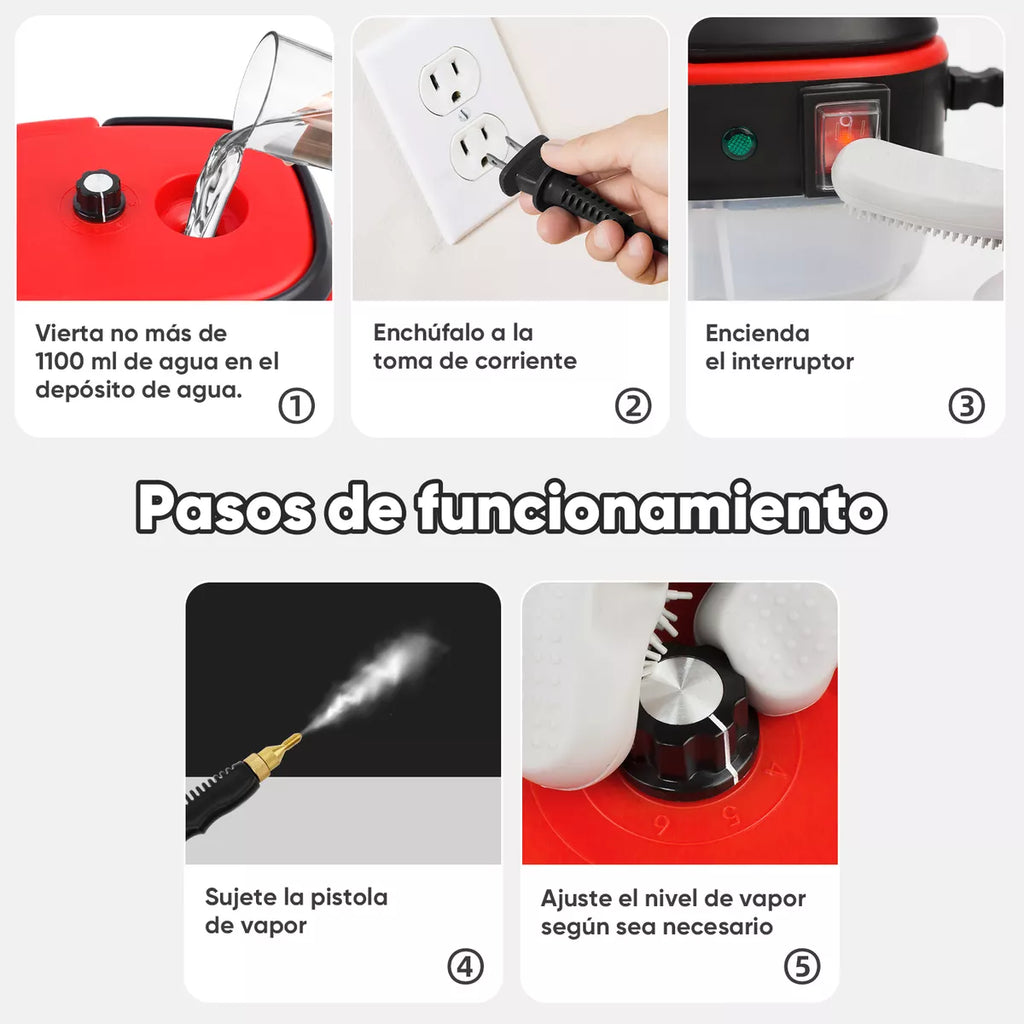 Vierta no más de 1100 ml de agua en el depósito de agua.

①

Enchúfalo a la toma de corriente

②

Encienda el interruptor

③

Pasos de funcionamiento

Sujete la pistola de vapor

④

4
5
6

Ajuste el nivel de vapor según sea necesario

⑤