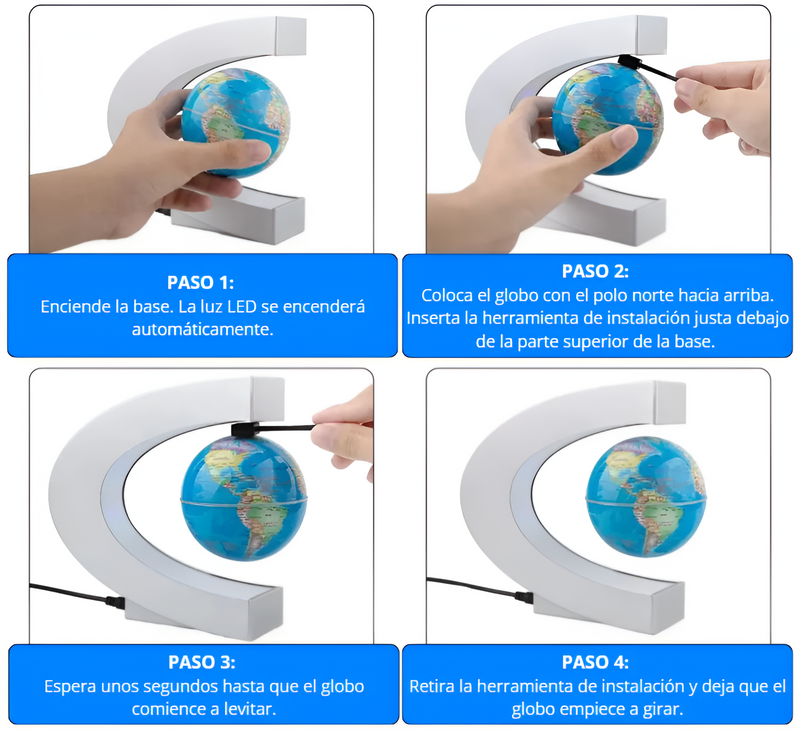 PASO 1:
Enciende la base. La luz LED se encenderá automáticamente.

PASO 2:
Coloca el globo con el polo norte hacia arriba. Inserta la herramienta de instalación justa debajo de la parte superior de la base.

PASO 3:
Espera unos segundos hasta que el globo comience a levitar.

PASO 4:
Retira la herramienta de instalación y deja que el globo empiece a girar.