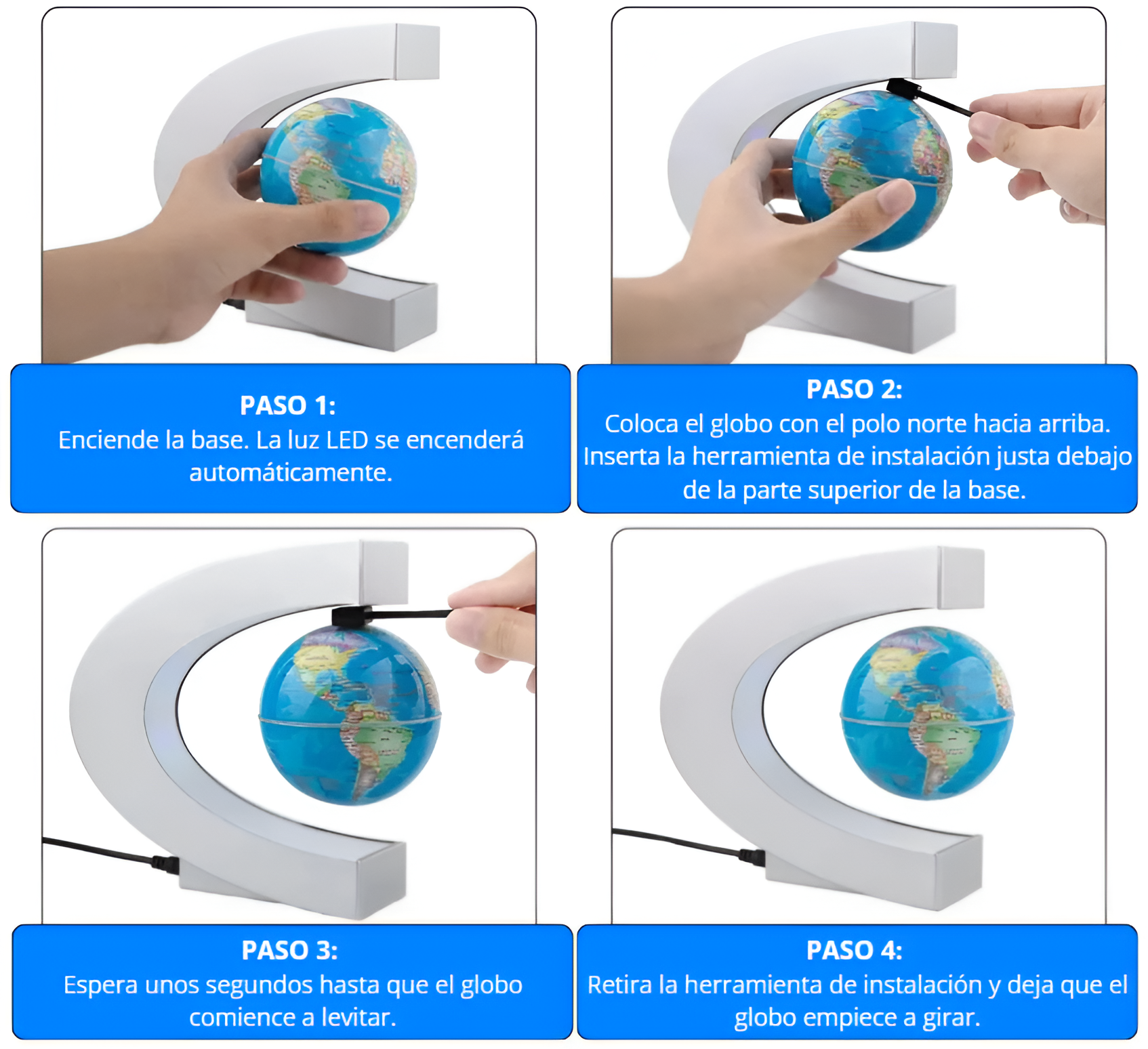 PASO 1:
Enciende la base. La luz LED se encenderá automáticamente.

PASO 2:
Coloca el globo con el polo norte hacia arriba. Inserta la herramienta de instalación justa debajo de la parte superior de la base.

PASO 3:
Espera unos segundos hasta que el globo comience a levitar.

PASO 4:
Retira la herramienta de instalación y deja que el globo empiece a girar.