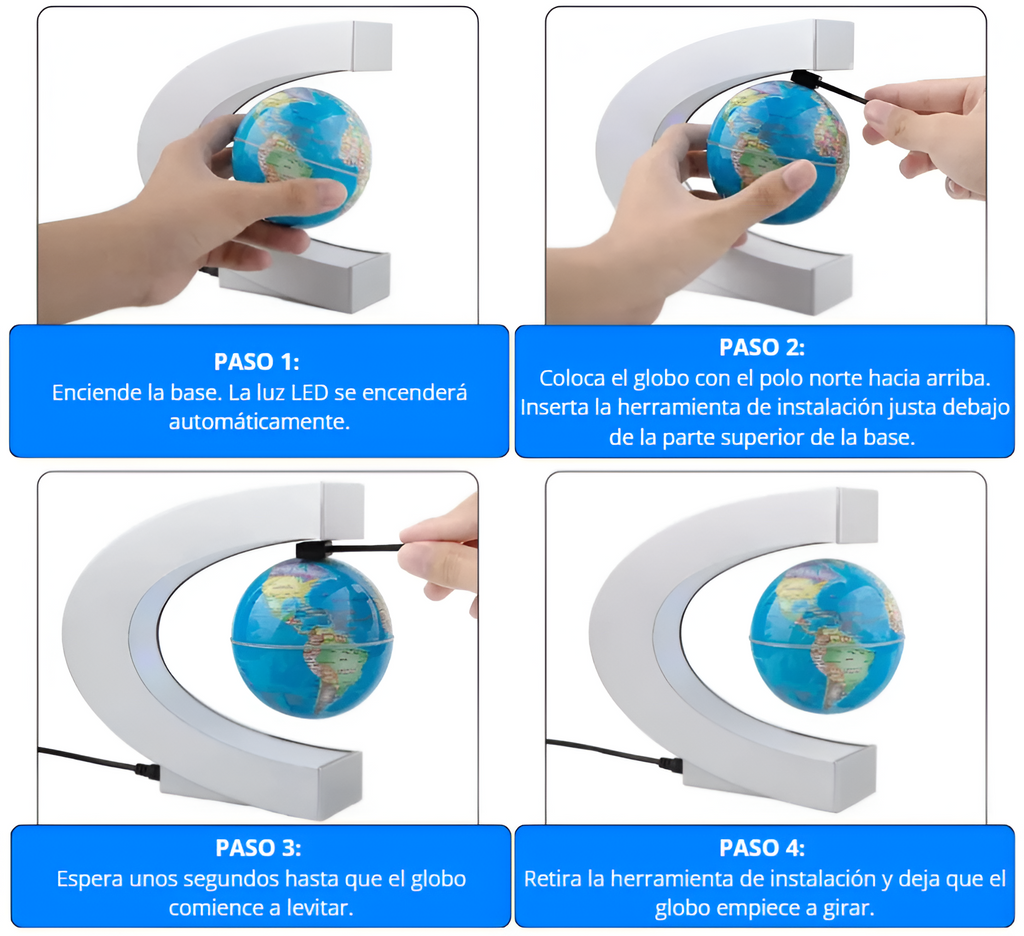 PASO 1:
Enciende la base. La luz LED se encenderá automáticamente.

PASO 2:
Coloca el globo con el polo norte hacia arriba. Inserta la herramienta de instalación justa debajo de la parte superior de la base.

PASO 3:
Espera unos segundos hasta que el globo comience a levitar.

PASO 4:
Retira la herramienta de instalación y deja que el globo empiece a girar.